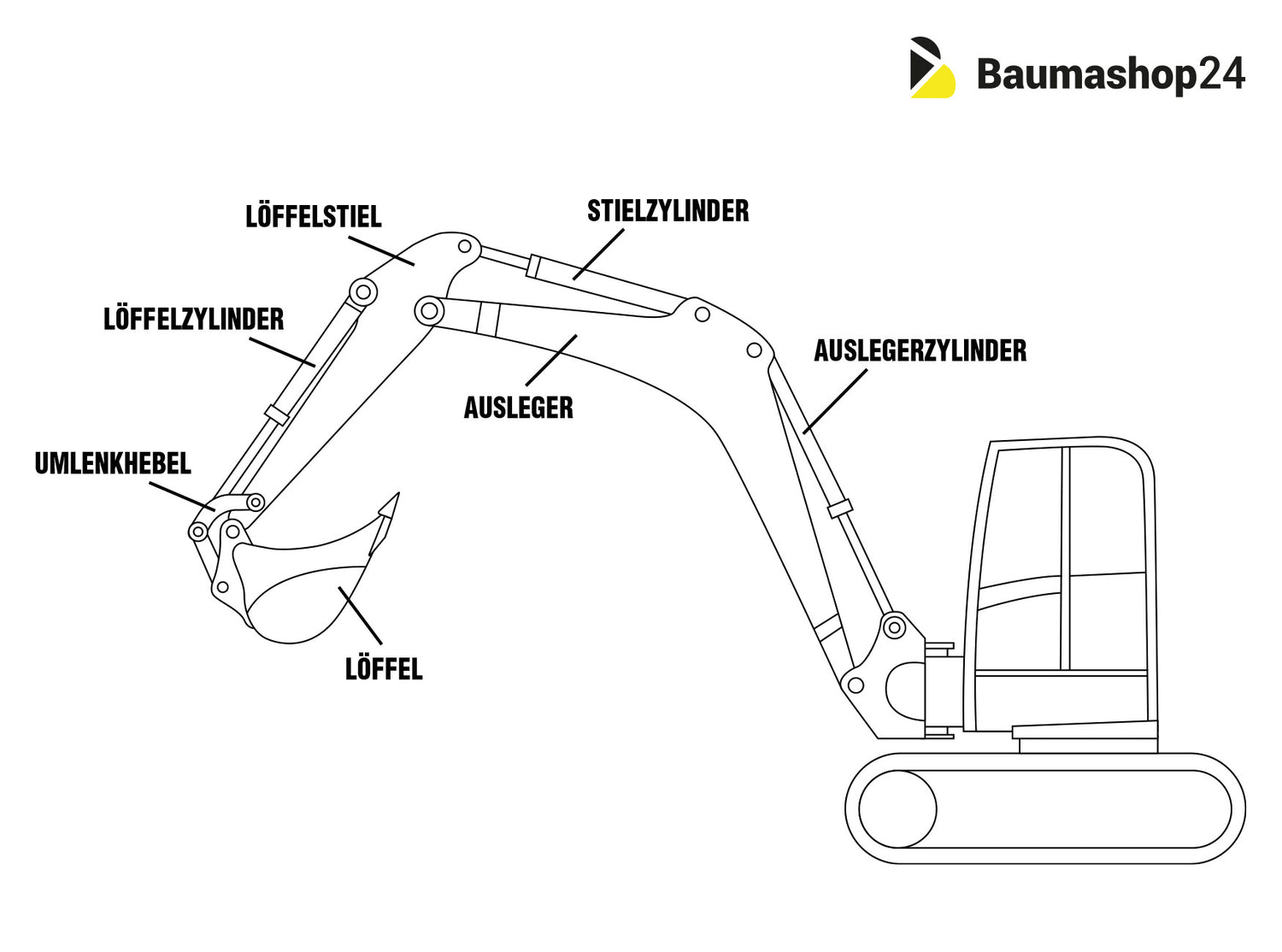 Baumashop24

LÖFFELSTIEL

STIELZYLINDER

LÖFFELZYLINDER

AUSLEGERZYLINDER

AUSLEGER

UMLENKHEBEL

LÖFFEL